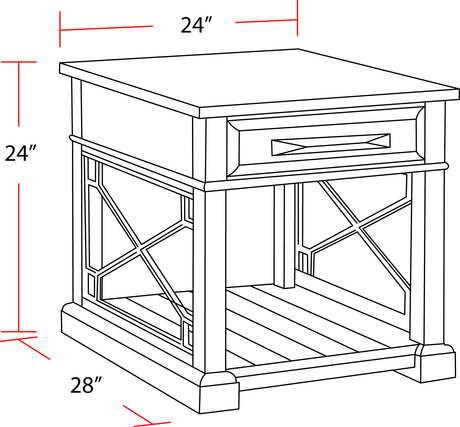 24″

24″

28″