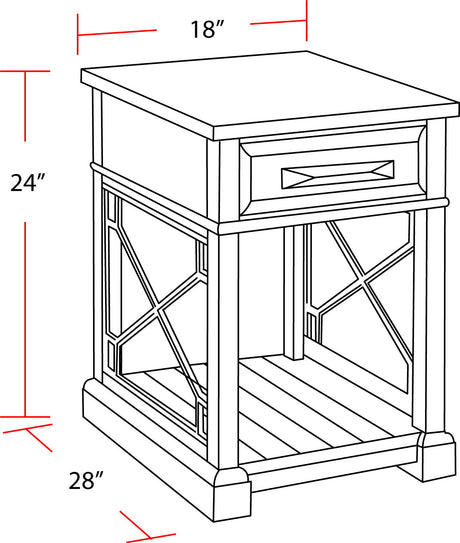 18″

24″

28″