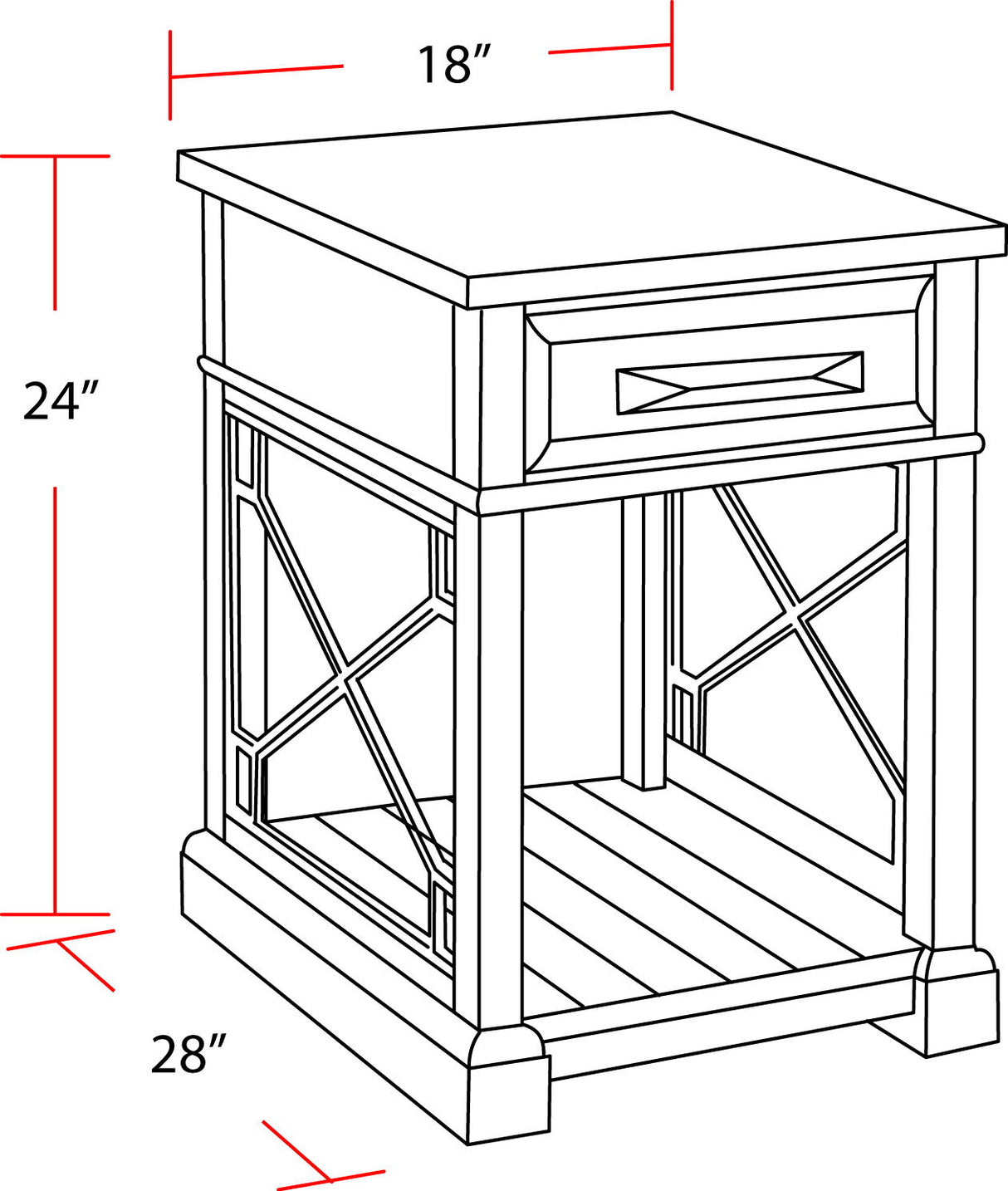 18″

24″

28″